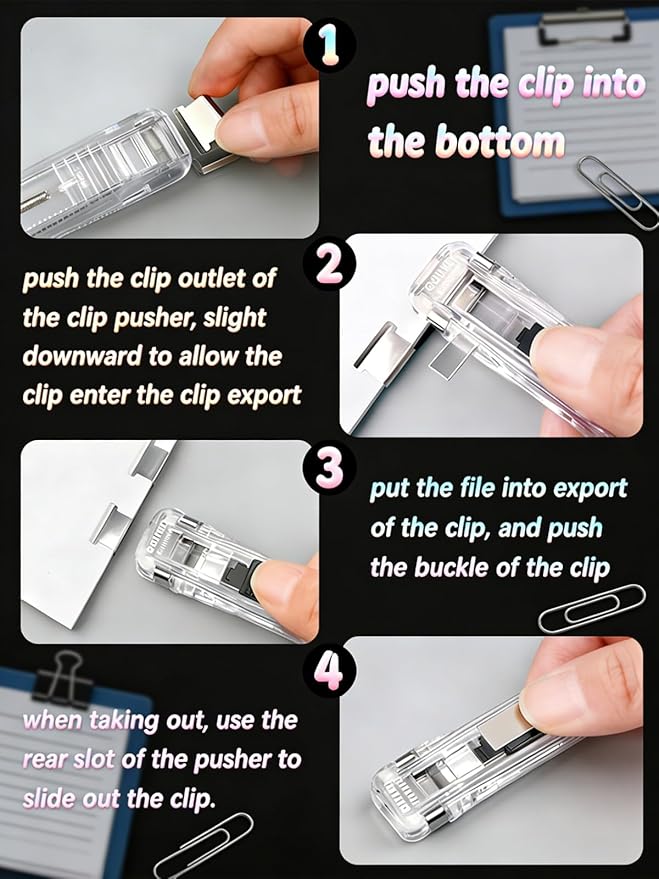 1
push the clip into the bottom

2
push the clip outlet of the clip pusher, slight downward to allow the clip enter the clip export

3
put the file into export of the clip, and push the buckle of the clip

4
when taking out, use the rear slot of the pusher to slide out the clip.